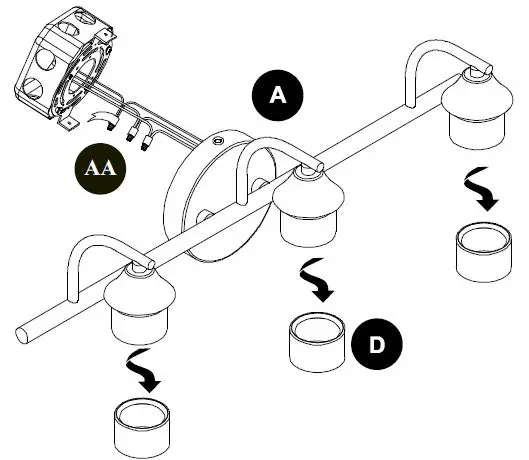 A

AA

D