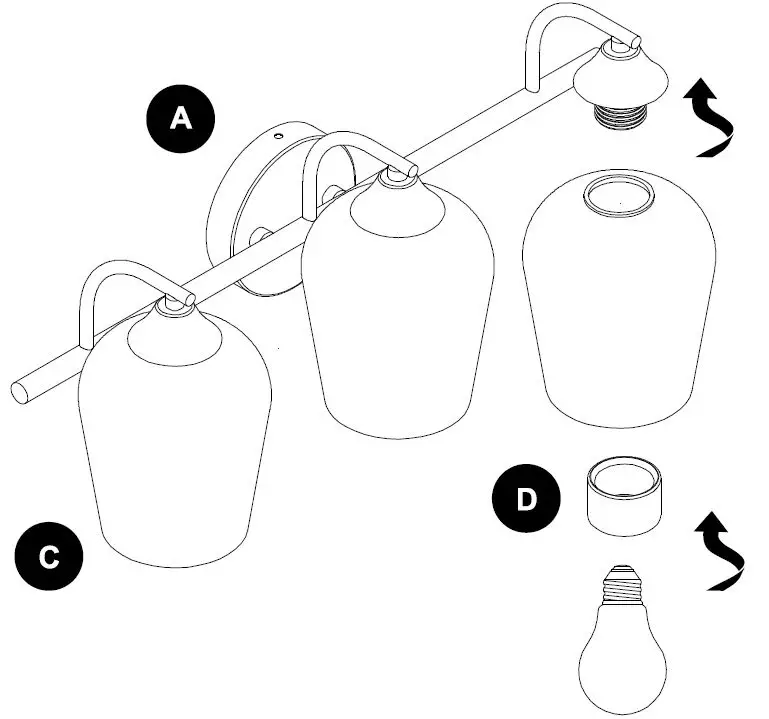 A

D

C