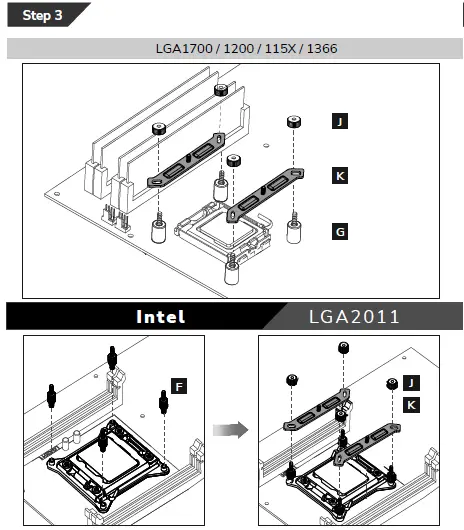 Step 3

LGA1700 / 1200 / 115X / 1366

J

K

G

Intel LGA2011

F

J

K