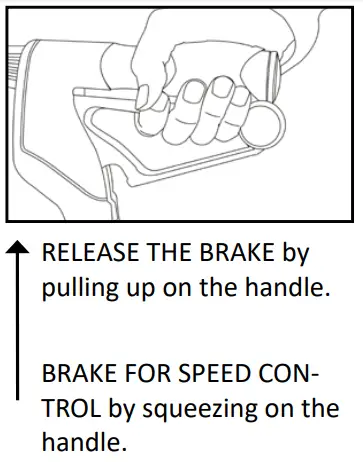 RELEASE THE BRAKE by pulling up on the handle.

BRAKE FOR SPEED CONTROL by squeezing on the handle.