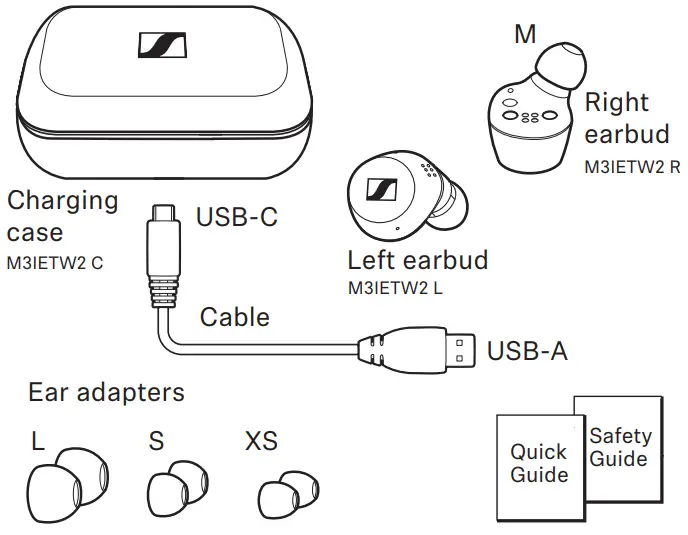 M

Right earbud
M3IETW2 R

Charging case
M3IETW2 C

USB-C

Left earbud
M3IETW2 L

Cable

USB-A

Ear adapters

L

S

XS

Quick Guide

Safety Guide