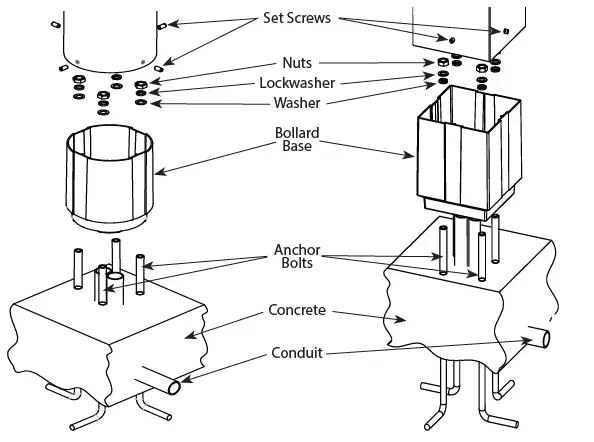 Set Screws
Nuts
Lockwasher
Washer
Bollard Base
Anchor Bolts
Concrete
Conduit