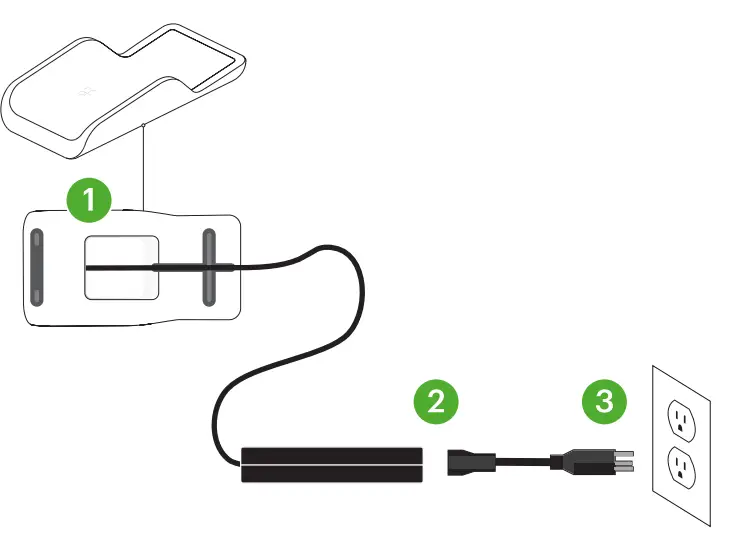 1

2

3