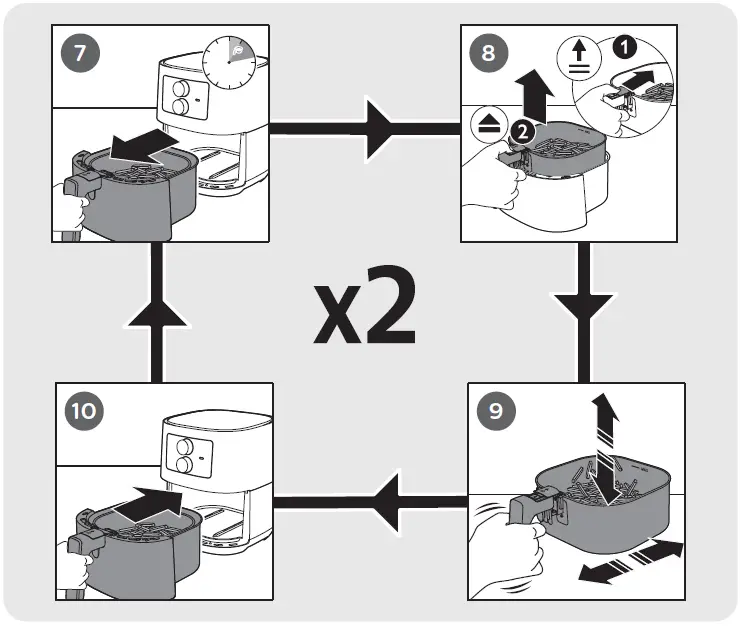 7

8

1

2

x2

10

9