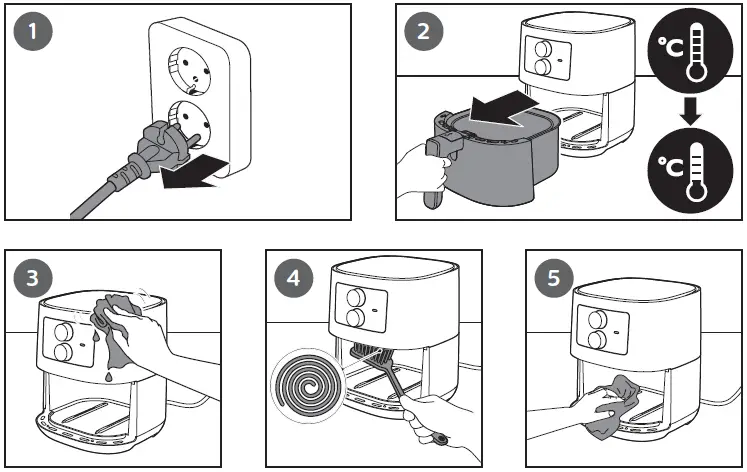 1
2
°C
°C
3
4
5