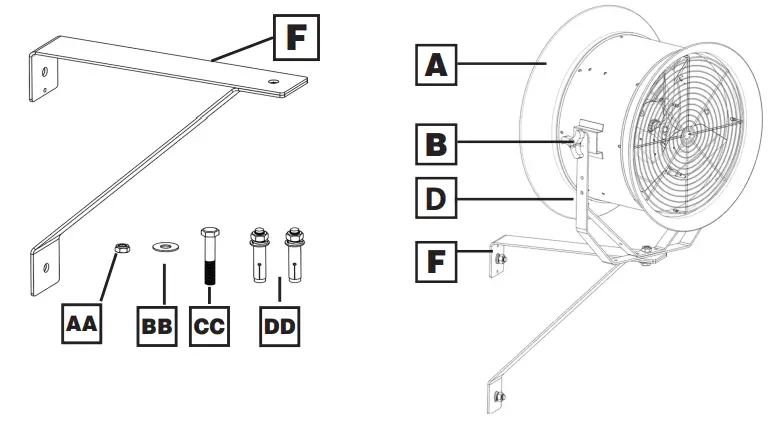 F

AA
BB
CC
DD

A
B
D
F