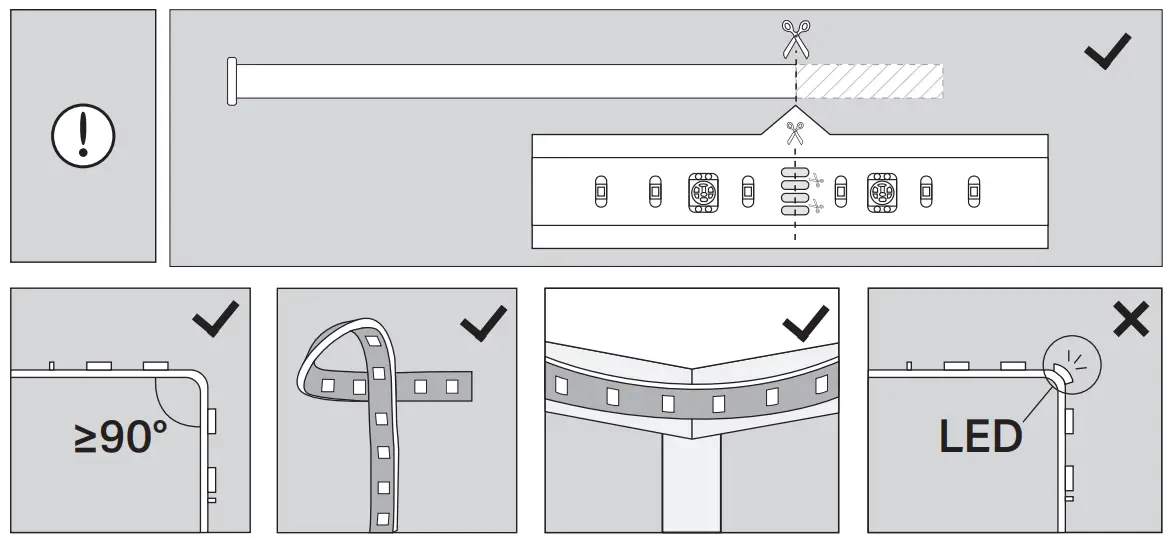 ≥90°

LED