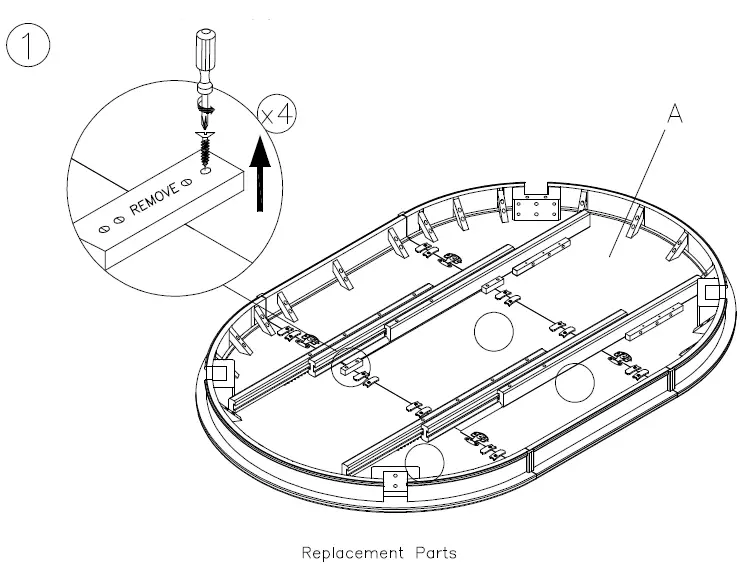 1

x4

REMOVE

A

Replacement Parts