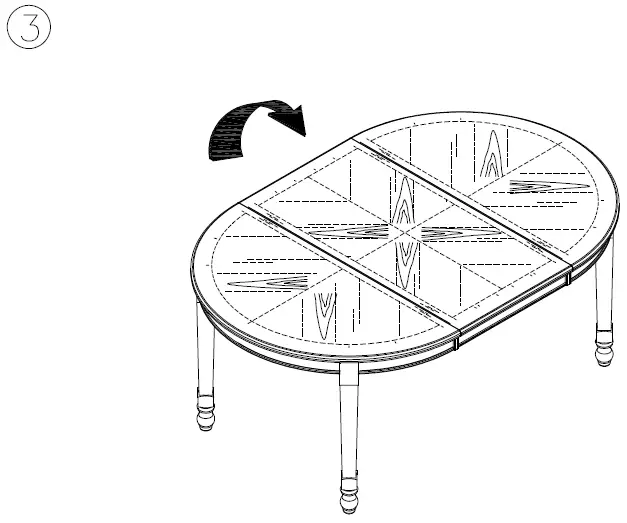 ③