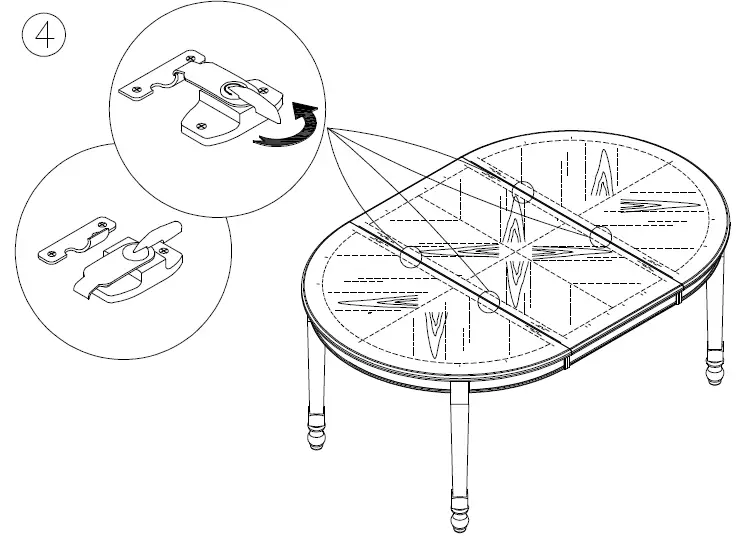 4