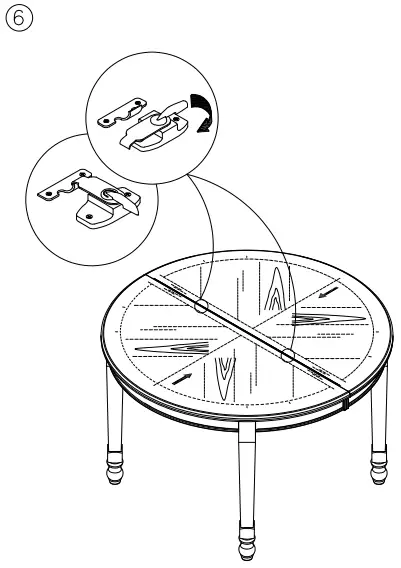 ⑥