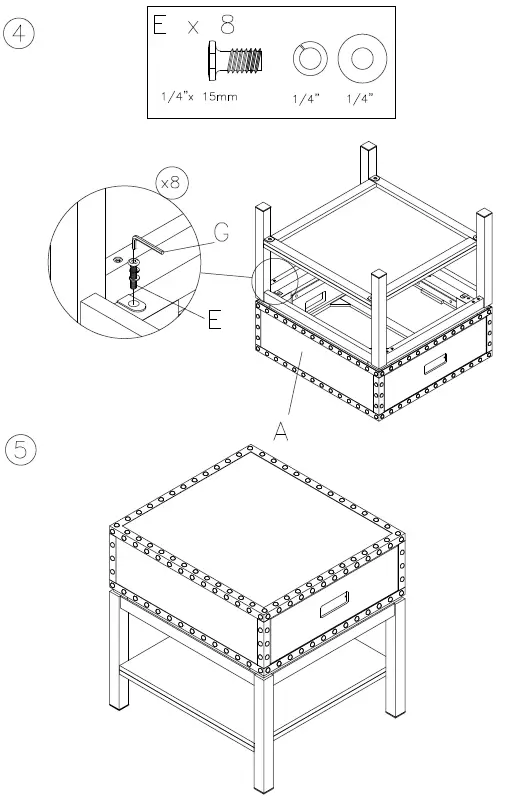 4

E x 8

1/4"x 15mm 1/4" 1/4"

x8

G

E

A

5