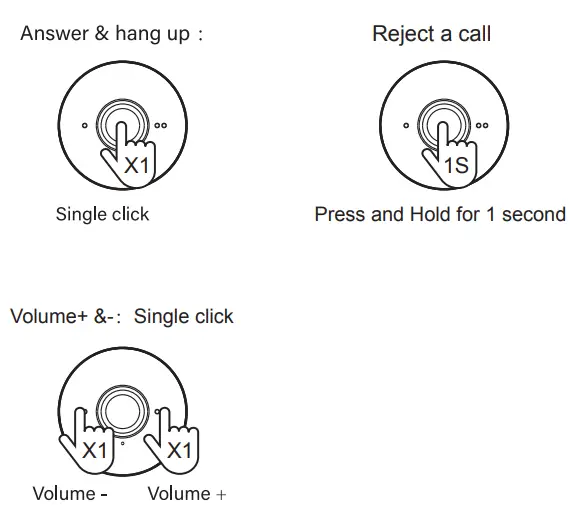 Answer & hang up :

X1

Single click

Reject a call

1S

Press and Hold for 1 second

Volume+ &-: Single click

X1

X1

Volume -

Volume +