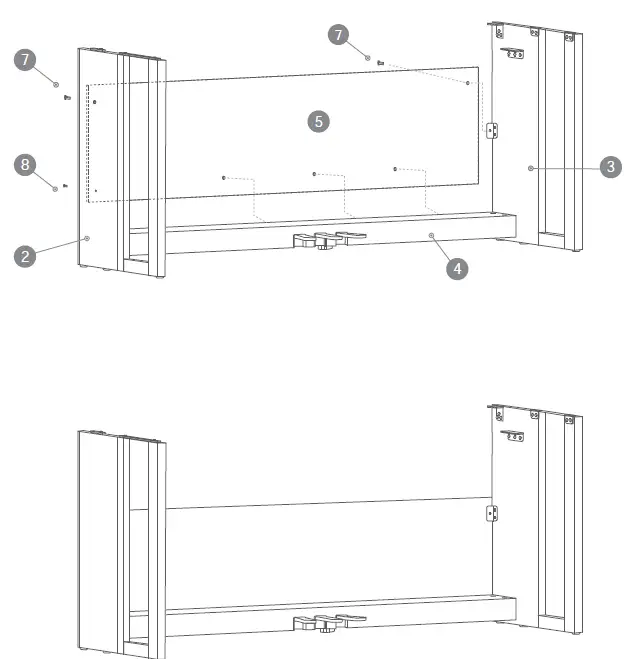 7
7
5
8
3
2
4