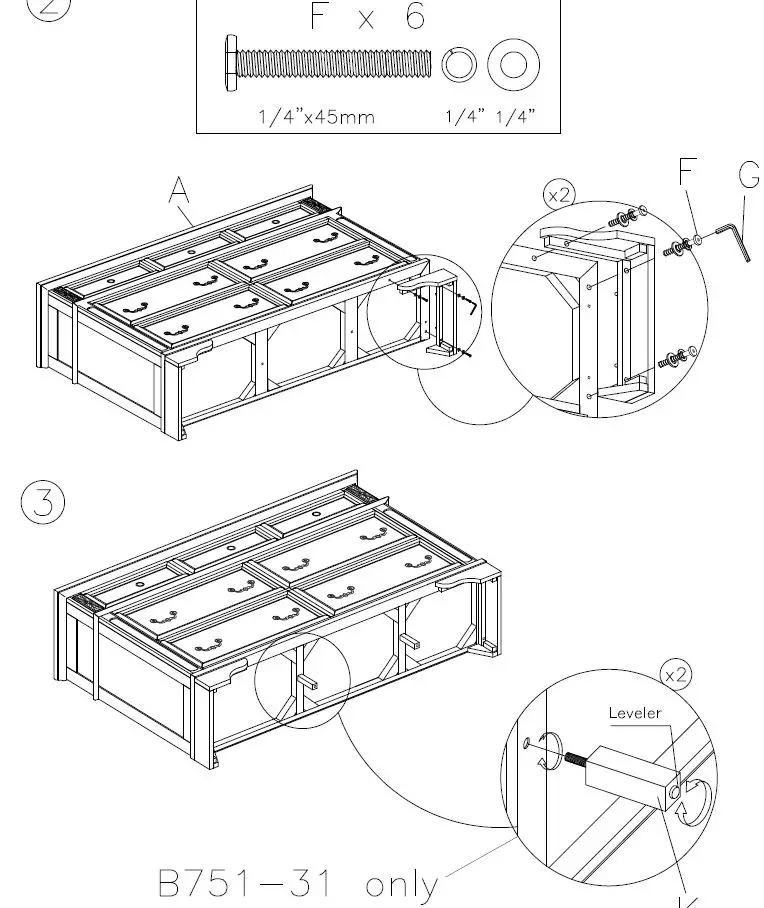 2

F x 6

1/4"x45mm 1/4" 1/4"

A

x2

F

G

3

x2

Leveler

B751-31 only

K