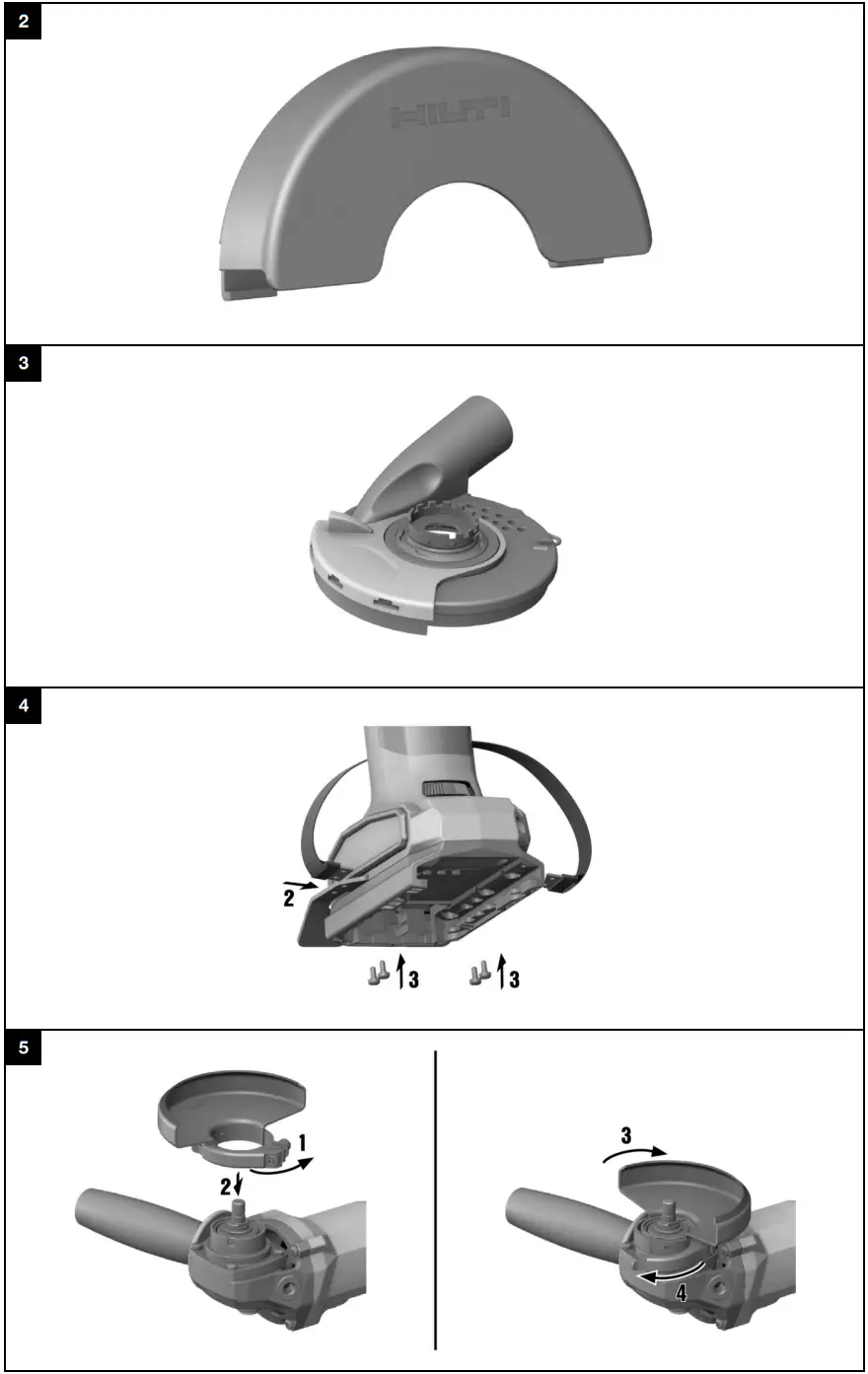 2

HILTI

3

4

2

3

3

5

1

2

3

4