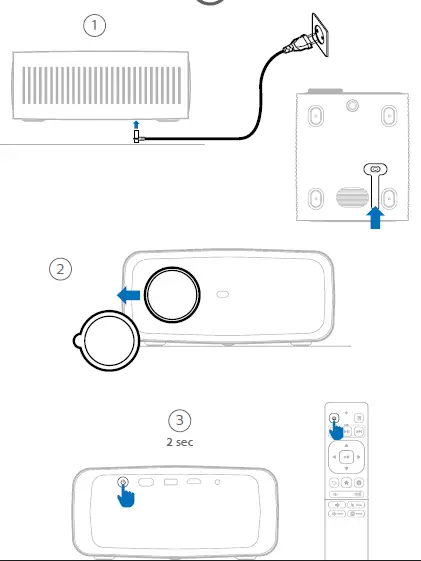 1

2

3
2 sec