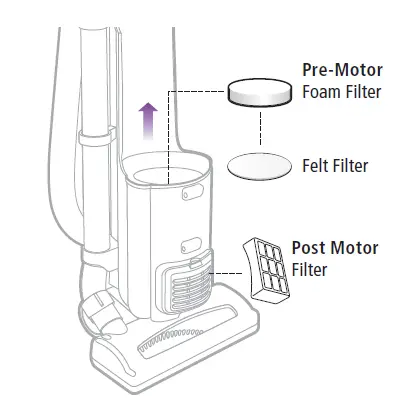 Pre-Motor
Foam Filter

Felt Filter

Post Motor
Filter