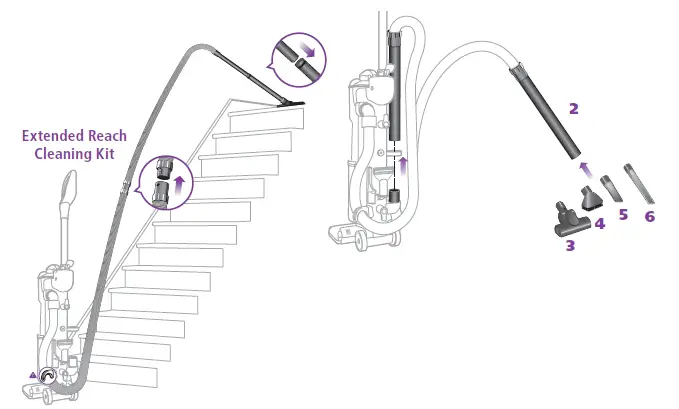 Extended Reach Cleaning Kit

2

3

4

5

6