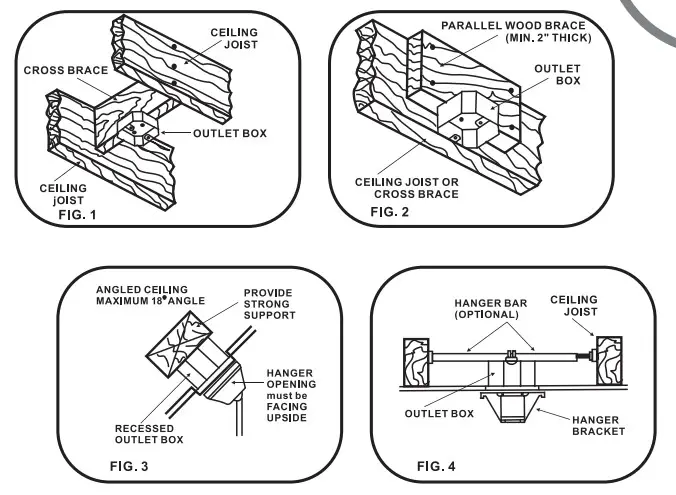 CEILING JOIST

CROSS BRACE

OUTLET BOX

CEILING jOIST

FIG. 1

PARALLEL WOOD BRACE (MIN. 2" THICK)

OUTLET BOX

CEILING JOIST OR CROSS BRACE

FIG. 2

ANGLED CEILING MAXIMUM 18° ANGLE

PROVIDE STRONG SUPPORT

HANGER OPENING must be FACING UPSIDE

RECESSED OUTLET BOX

FIG. 3

HANGER BAR (OPTIONAL)

CEILING JOIST

OUTLET BOX

HANGER BRACKET

FIG. 4