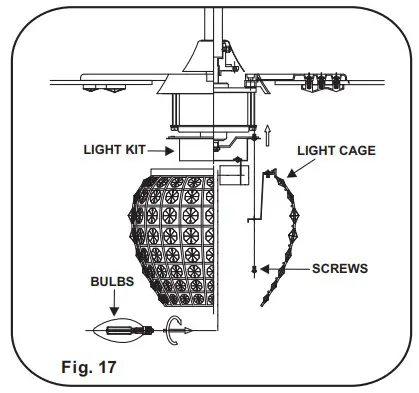 LIGHT KIT

LIGHT CAGE

SCREWS

BULBS

Fig. 17