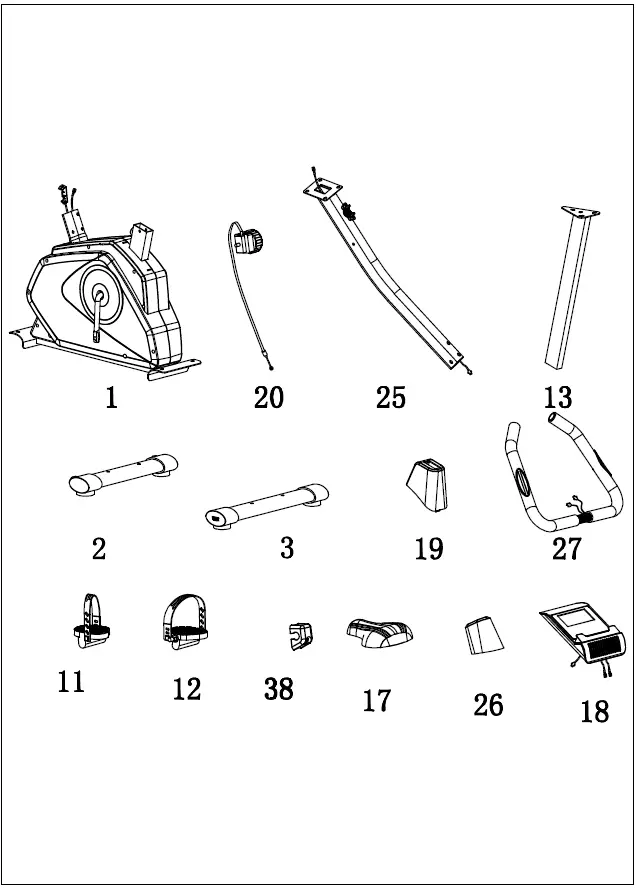 1
20
25
13
2
3
19
27
11
12
38
17
26
18