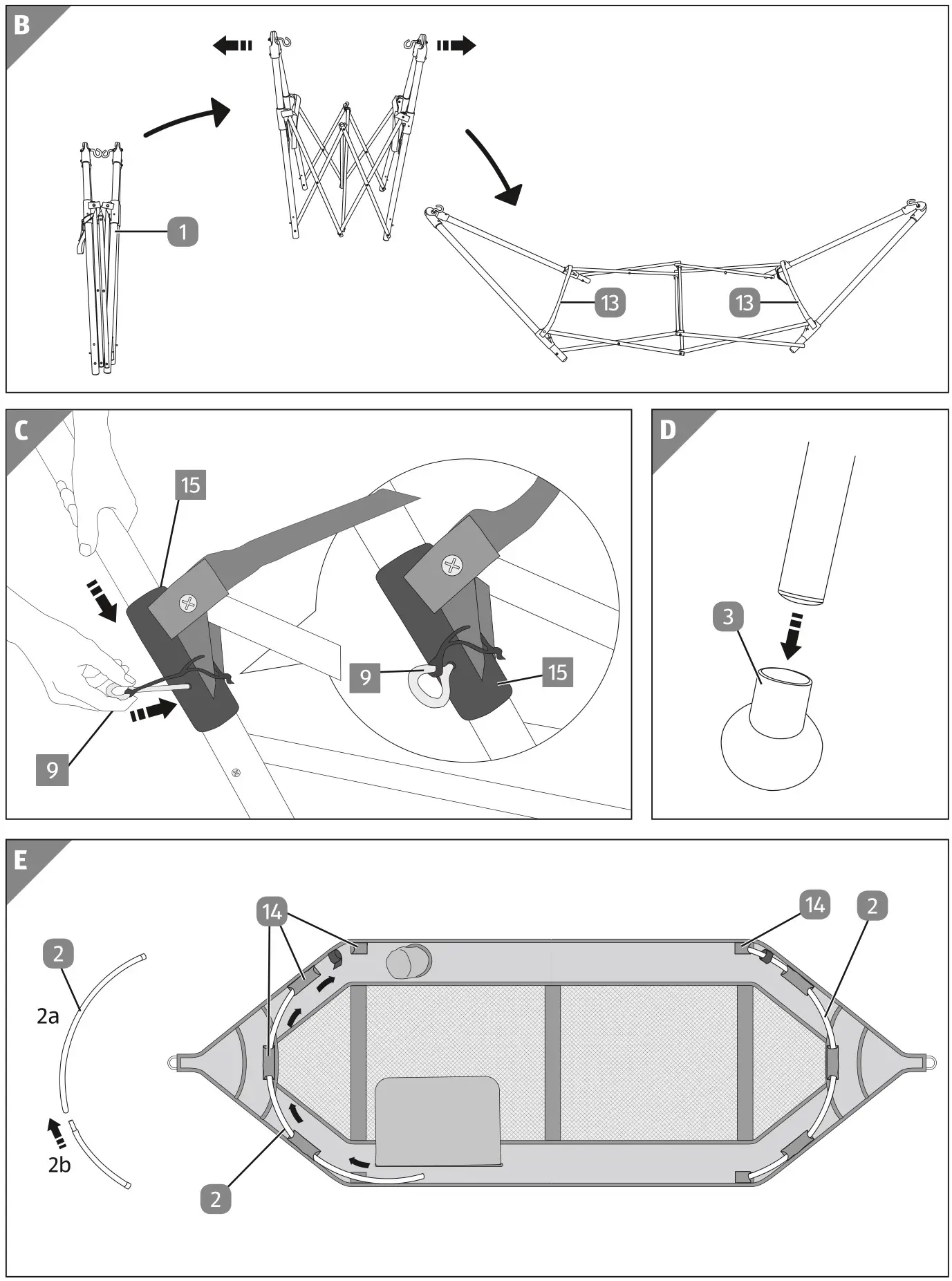 B

1

13

13

C

15

9

9

15

D

3

E

2

2a

2b

14

14

2

2