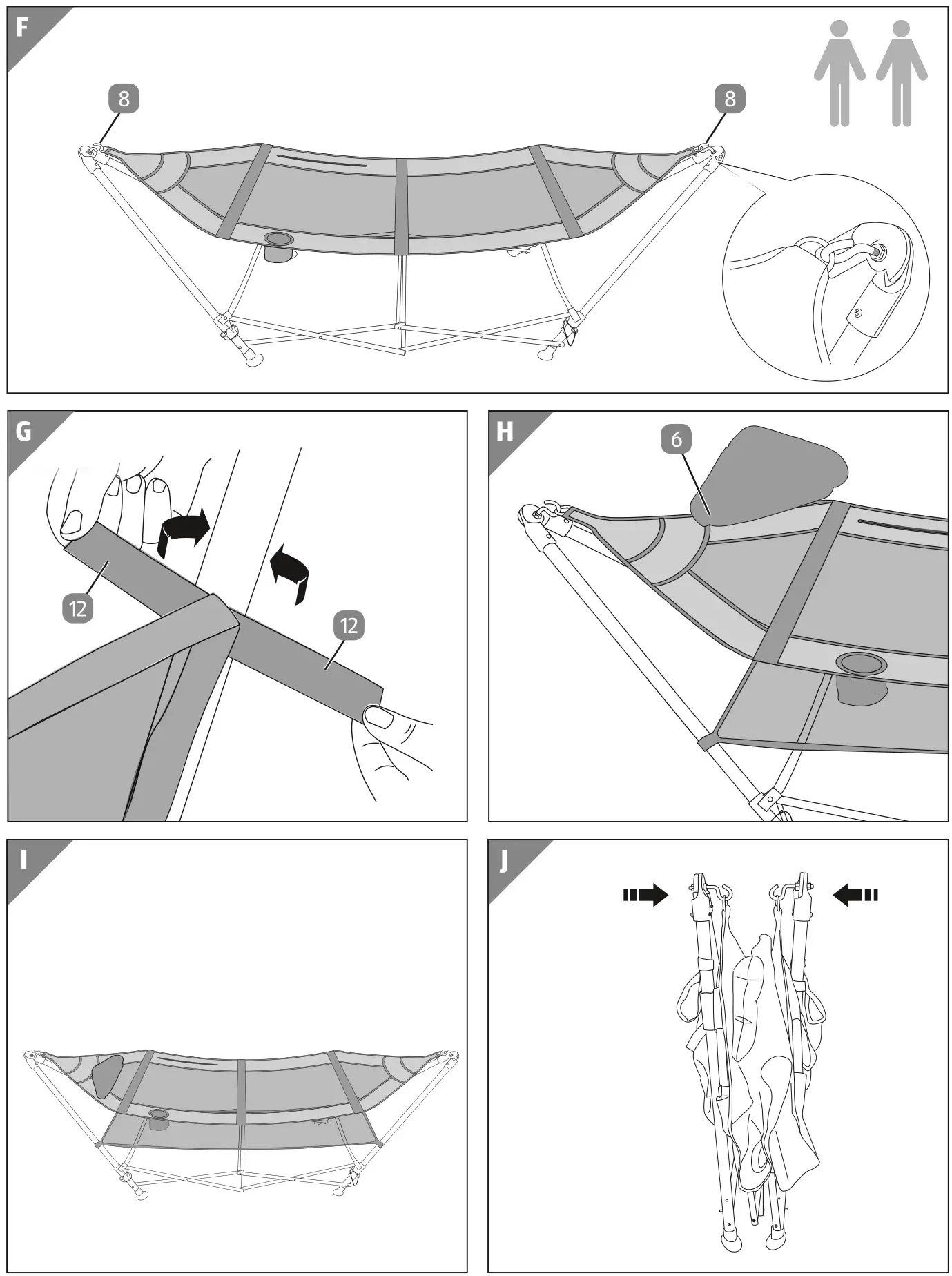 F

8

8

G

12

12

H

6

I

J