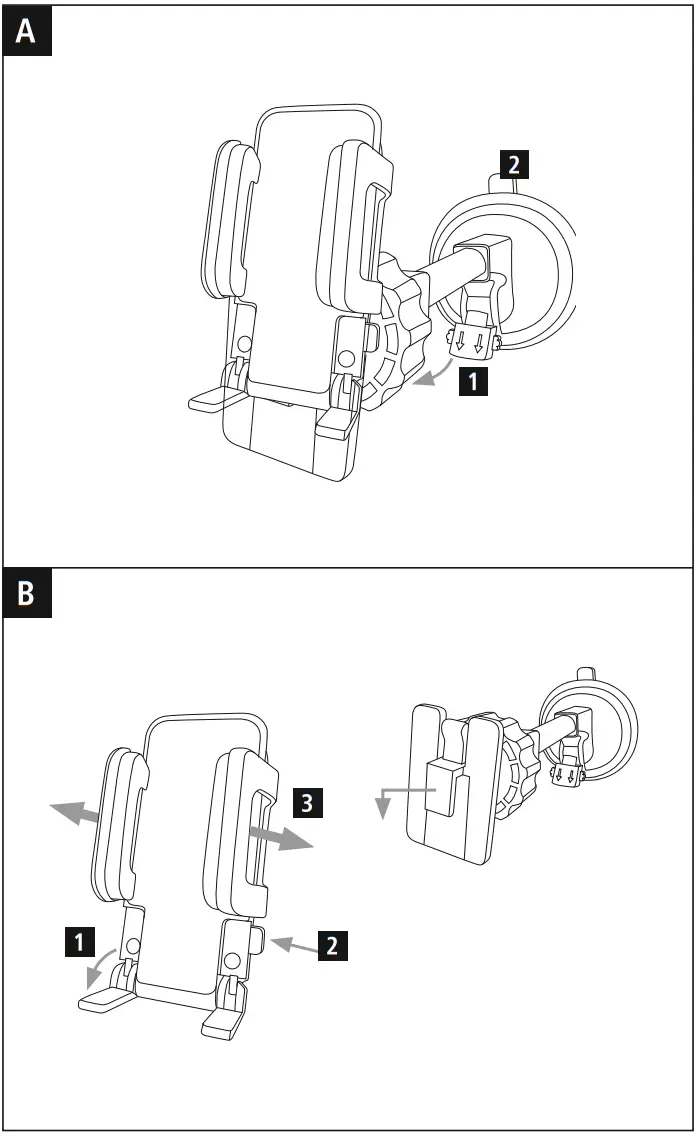 A
2
1
B
3
1
2