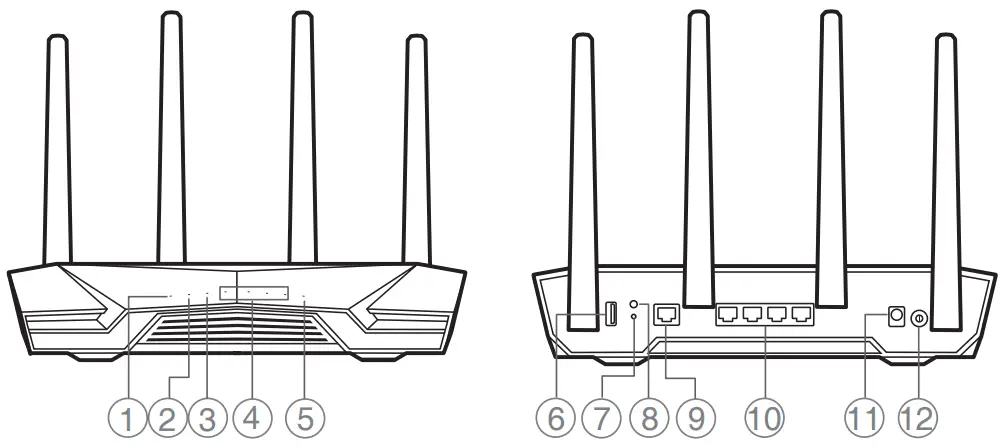 1 2 3 4 5

6 7 8 9 10 11 12