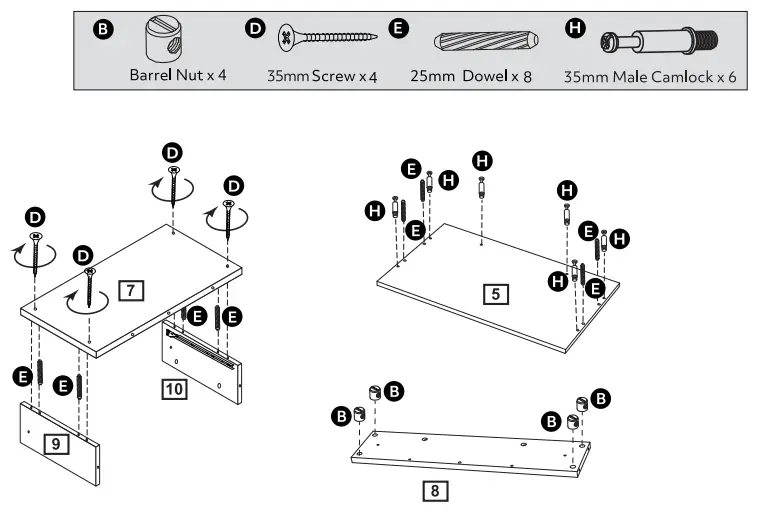 B Barrel Nut x 4
D 35mm Screw x 4
E 25mm Dowel x 8
H 35mm Male Camlock x 6

D
D
D
D
7
E
E
E
E
10
9

E
H
H
H
E
H
E
H
H
E
5

B
B
B
B
8