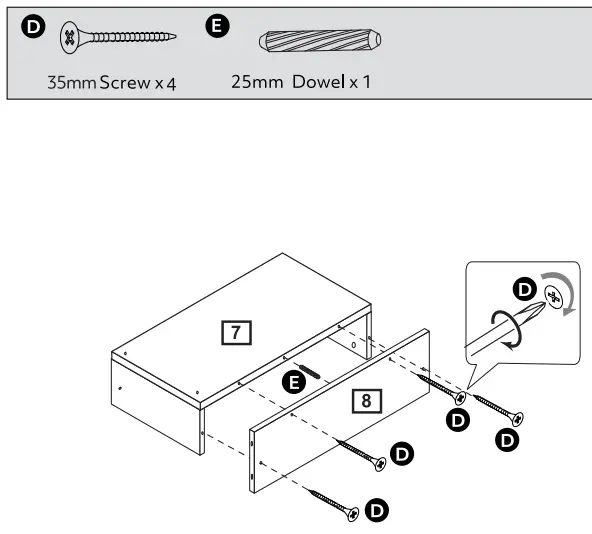 D 35mm Screw x 4

E 25mm Dowel x 1

7

E

8

D

D

D

D

D