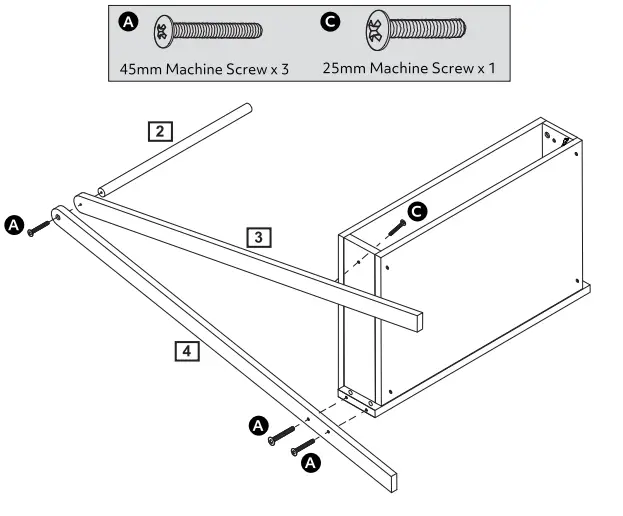 A 45mm Machine Screw x 3

C 25mm Machine Screw x 1

2

A

3

C

4

A

A