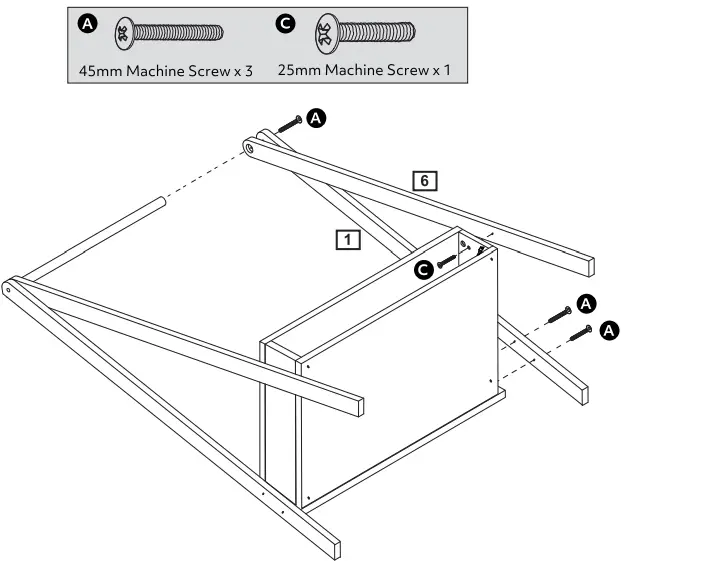 A
45mm Machine Screw x 3

C
25mm Machine Screw x 1

A

6

1

C

A

A