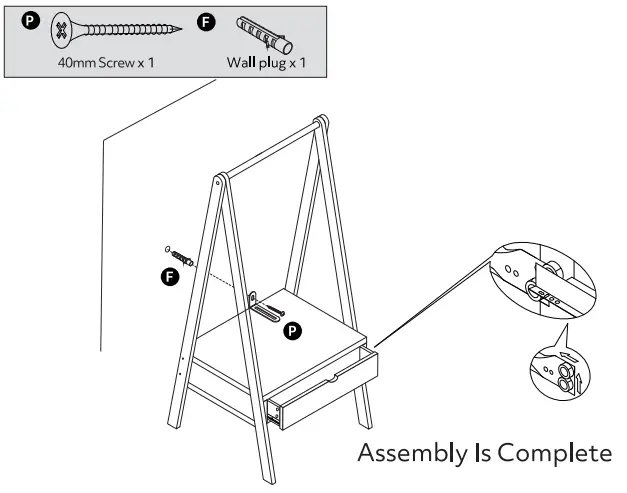 P
40mm Screw x 1

F
Wall plug x 1

F

P

Assembly Is Complete