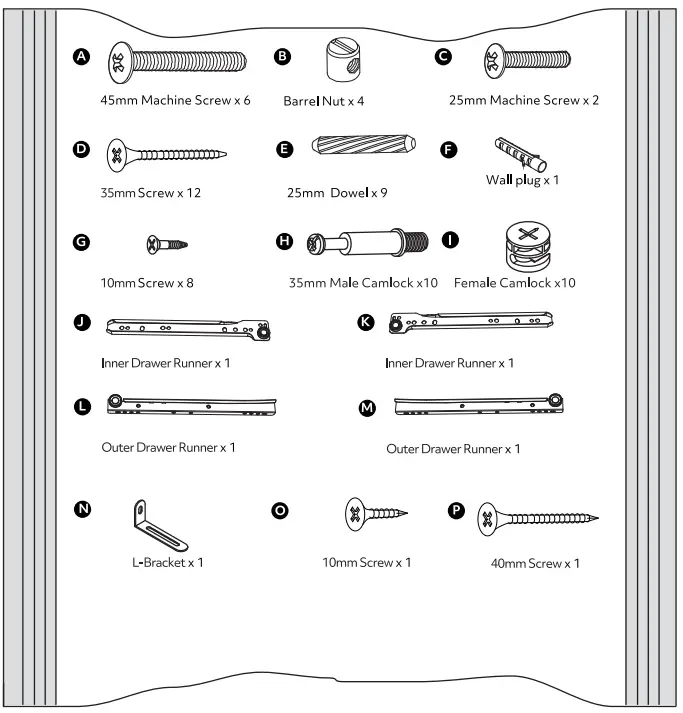 A
45mm Machine Screw x 6

B
Barrel Nut x 4

C
25mm Machine Screw x 2

D
35mm Screw x 12

E
25mm Dowel x 9

F
Wall plug x 1

G
10mm Screw x 8

H
35mm Male Camlock x10

I
Female Camlock x10

J
Inner Drawer Runner x 1

K
Inner Drawer Runner x 1

L
Outer Drawer Runner x 1

M
Outer Drawer Runner x 1

N
L-Bracket x 1

O
10mm Screw x 1

P
40mm Screw x 1