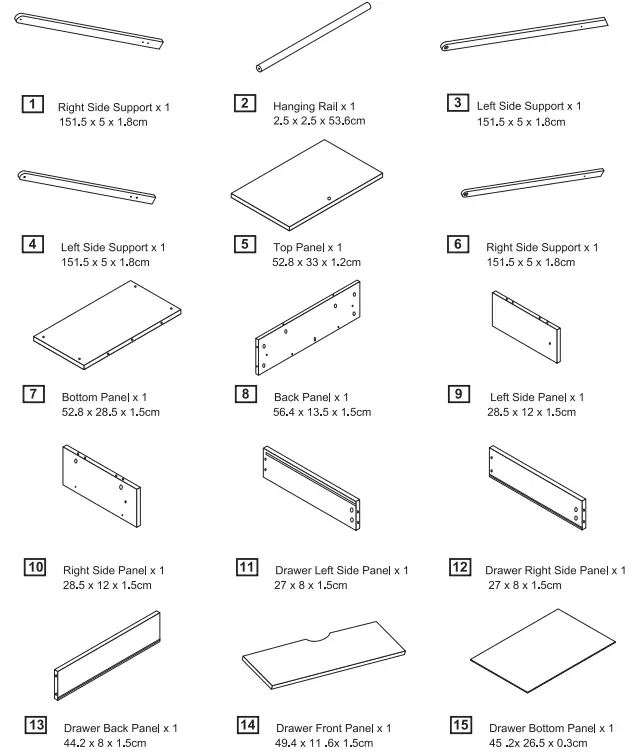 1 Right Side Support x 1
151.5 x 5 x 1.8cm

2 Hanging Rail x 1
2.5 x 2.5 x 53.6cm

3 Left Side Support x 1
151.5 x 5 x 1.8cm

4 Left Side Support x 1
151.5 x 5 x 1.8cm

5 Top Panel x 1
52.8 x 33 x 1.2cm

6 Right Side Support x 1
151.5 x 5 x 1.8cm

7 Bottom Panel x 1
52.8 x 28.5 x 1.5cm

8 Back Panel x 1
56.4 x 13.5 x 1.5cm

9 Left Side Panel x 1
28.5 x 12 x 1.5cm

10 Right Side Panel x 1
28.5 x 12 x 1.5cm

11 Drawer Left Side Panel x 1
27 x 8 x 1.5cm

12 Drawer Right Side Panel x 1
27 x 8 x 1.5cm

13 Drawer Back Panel x 1
44.2 x 8 x 1.5cm

14 Drawer Front Panel x 1
49.4 x 11 .6x 1.5cm

15 Drawer Bottom Panel x 1
45 .2x 26.5 x 0.3cm