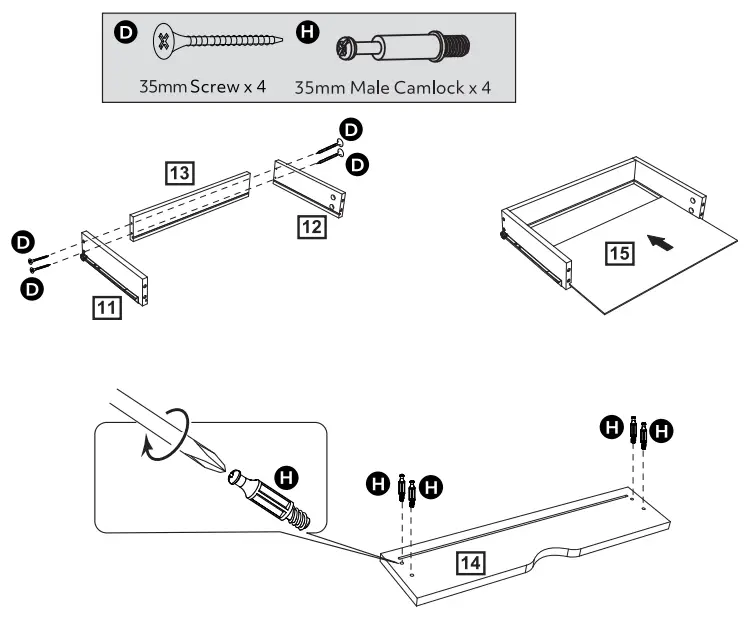 D
35mm Screw x 4
H
35mm Male Camlock x 4

D
D
13
12
D
D
11

15

H
H
H
H
H
14