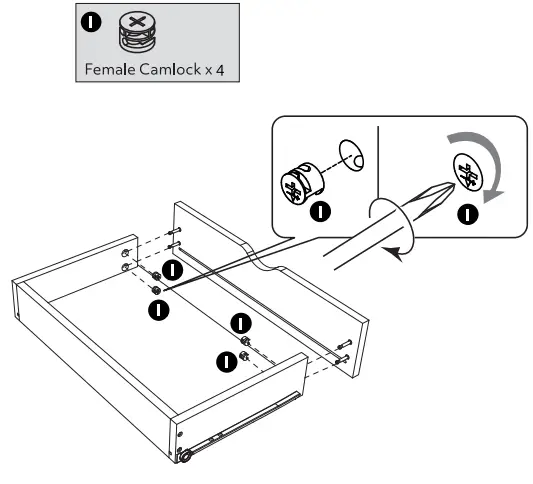 I
Female Camlock x 4

I

I

I

I

I

I