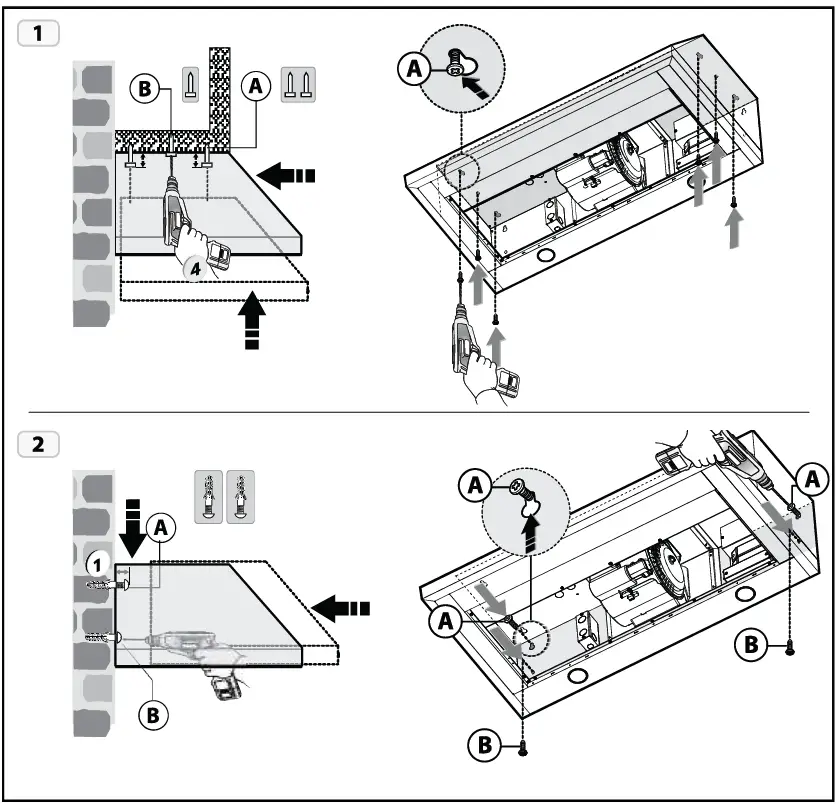 1

B

A

4

A

2

A

1

B

A

A

A

B

B