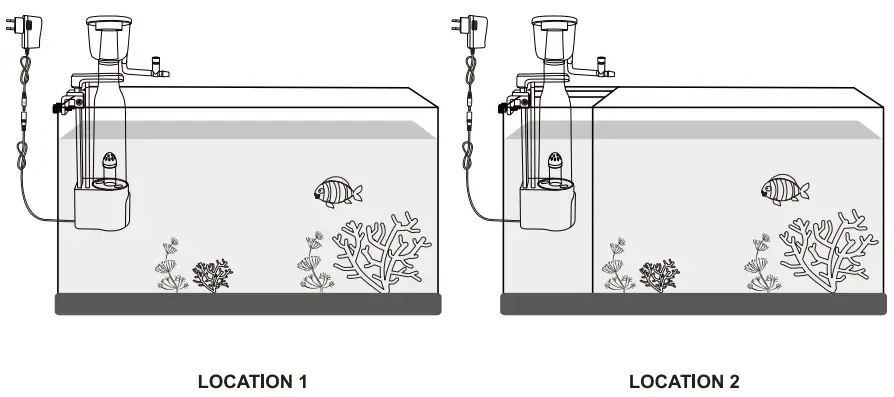 LOCATION 1

LOCATION 2