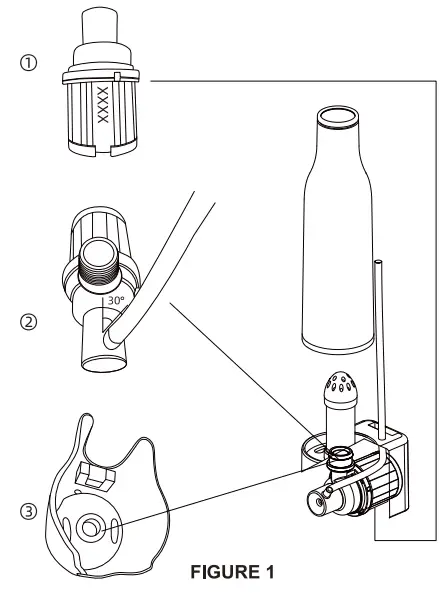 ①

XXXX

②

30°

③

FIGURE 1