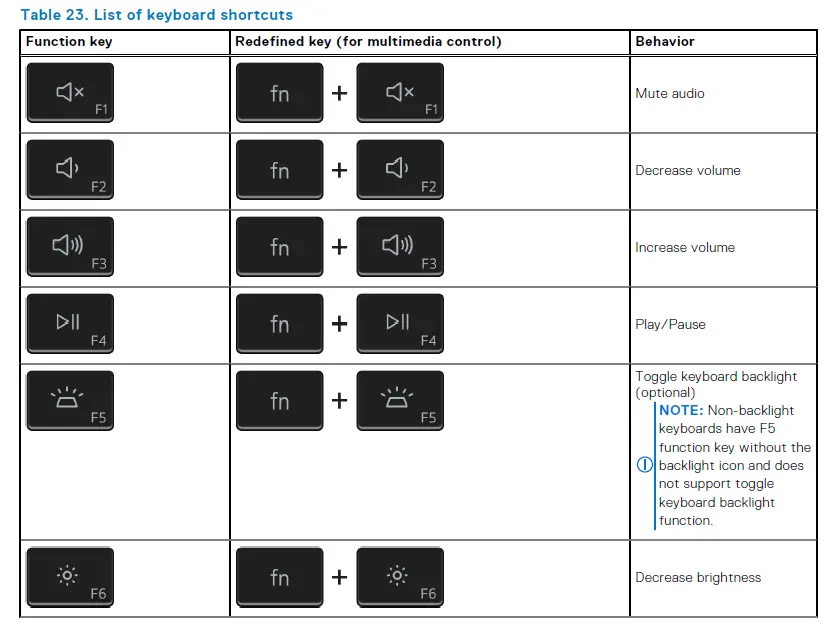 Table 23. List of keyboard shortcuts

| Function key | Redefined key (for multimedia control) | Behavior |
|---|---|---|
| F1 | fn + F1 | Mute audio |
| F2 | fn + F2 | Decrease volume |
| F3 | fn + F3 | Increase volume |
| F4 | fn + F4 | Play/Pause |
| F5 | fn + F5 | Toggle keyboard backlight (optional) NOTE: Non-backlight keyboards have F5 function key without the backlight icon and does not support toggle keyboard backlight function. |
| F6 | fn + F6 | Decrease brightness |