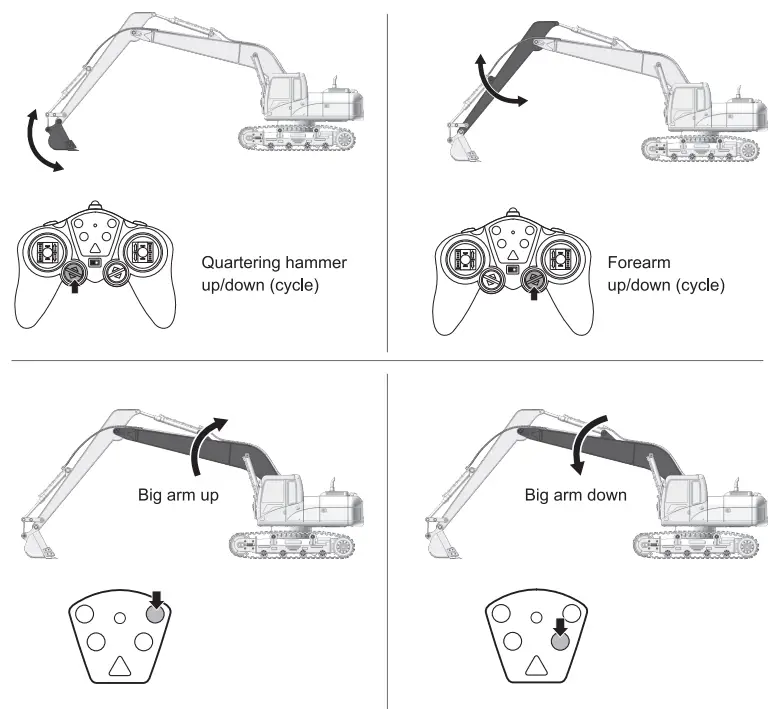 Quartering hammer up/down (cycle)

Forearm up/down (cycle)

Big arm up

Big arm down