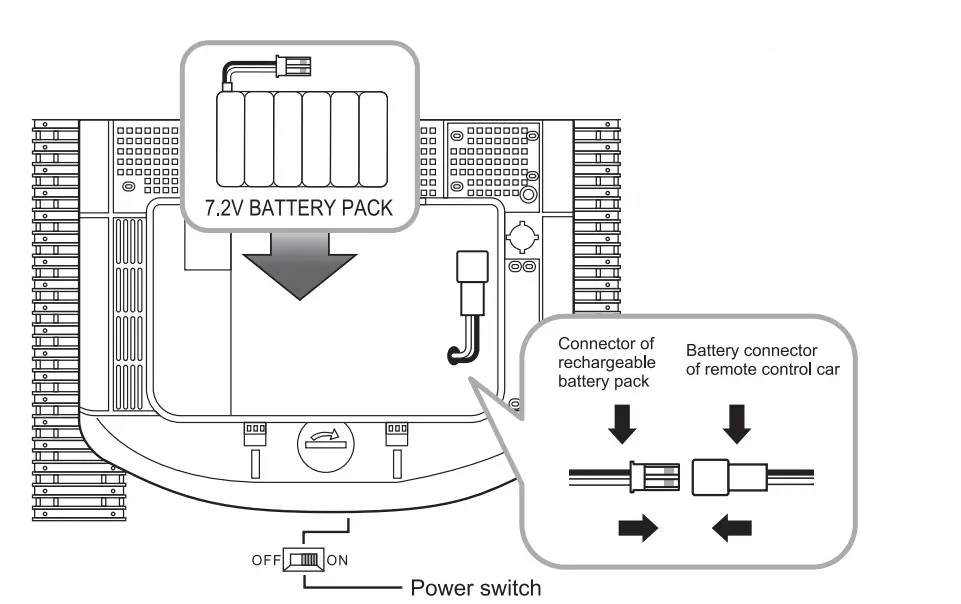 7.2V BATTERY PACK

Connector of rechargeable battery pack

Battery connector of remote control car

OFF ON

Power switch