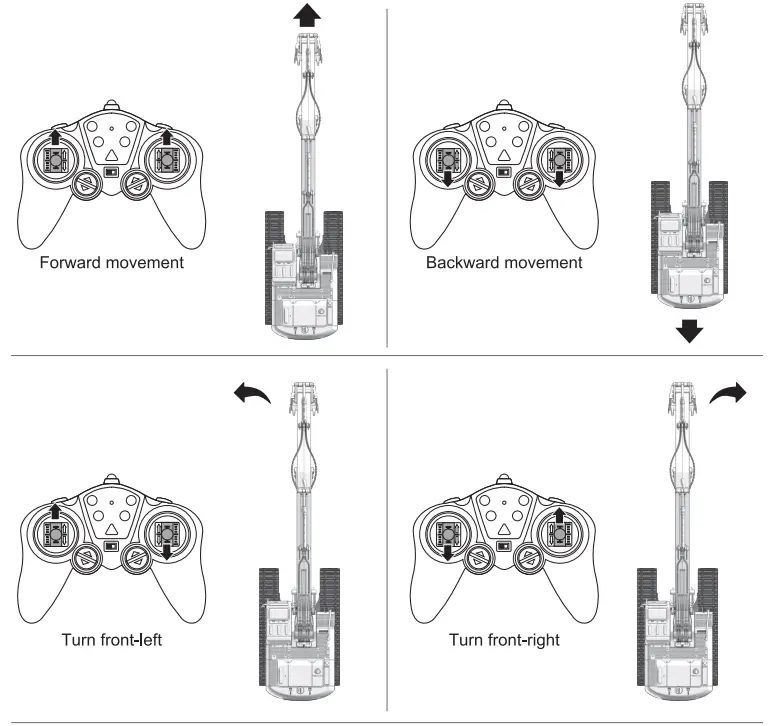 Forward movement

Backward movement

Turn front-left

Turn front-right