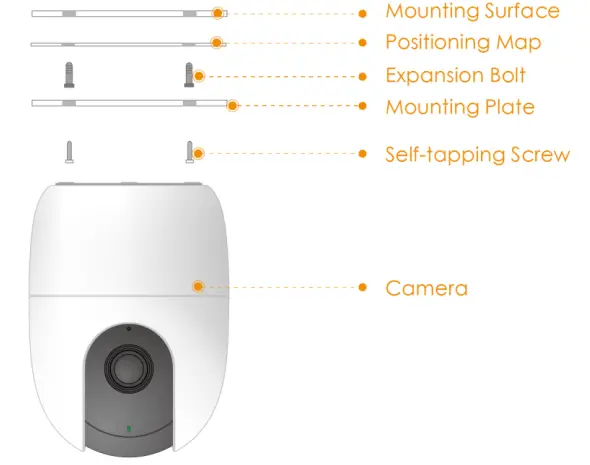 Mounting Surface
Positioning Map
Expansion Bolt
Mounting Plate
Self-tapping Screw
Camera