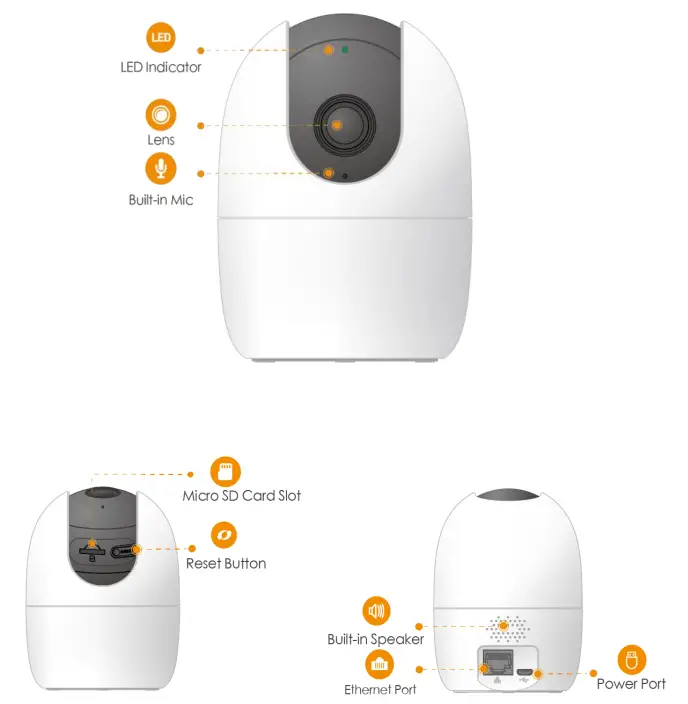 LED
LED Indicator

Lens

Built-in Mic

Micro SD Card Slot

Reset Button

Built-in Speaker

Ethernet Port

Power Port