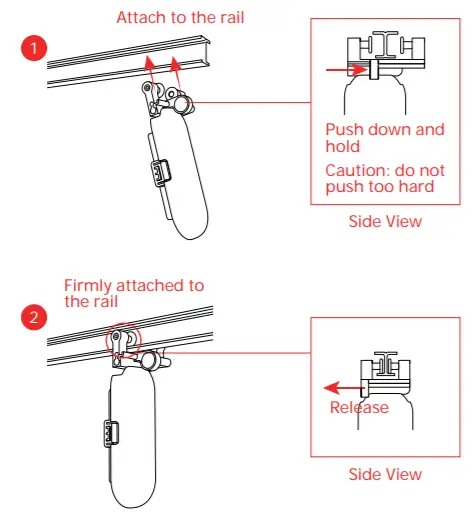 Attach to the rail

1

Push down and hold

Caution: do not push too hard

Side View

Firmly attached to the rail

2

Release

Side View