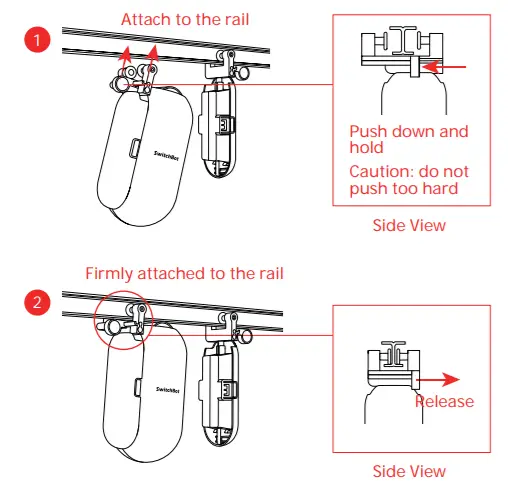 1

Attach to the rail

SwitchBot

Push down and hold

Caution: do not push too hard

Side View

2

Firmly attached to the rail

SwitchBot

Release

Side View